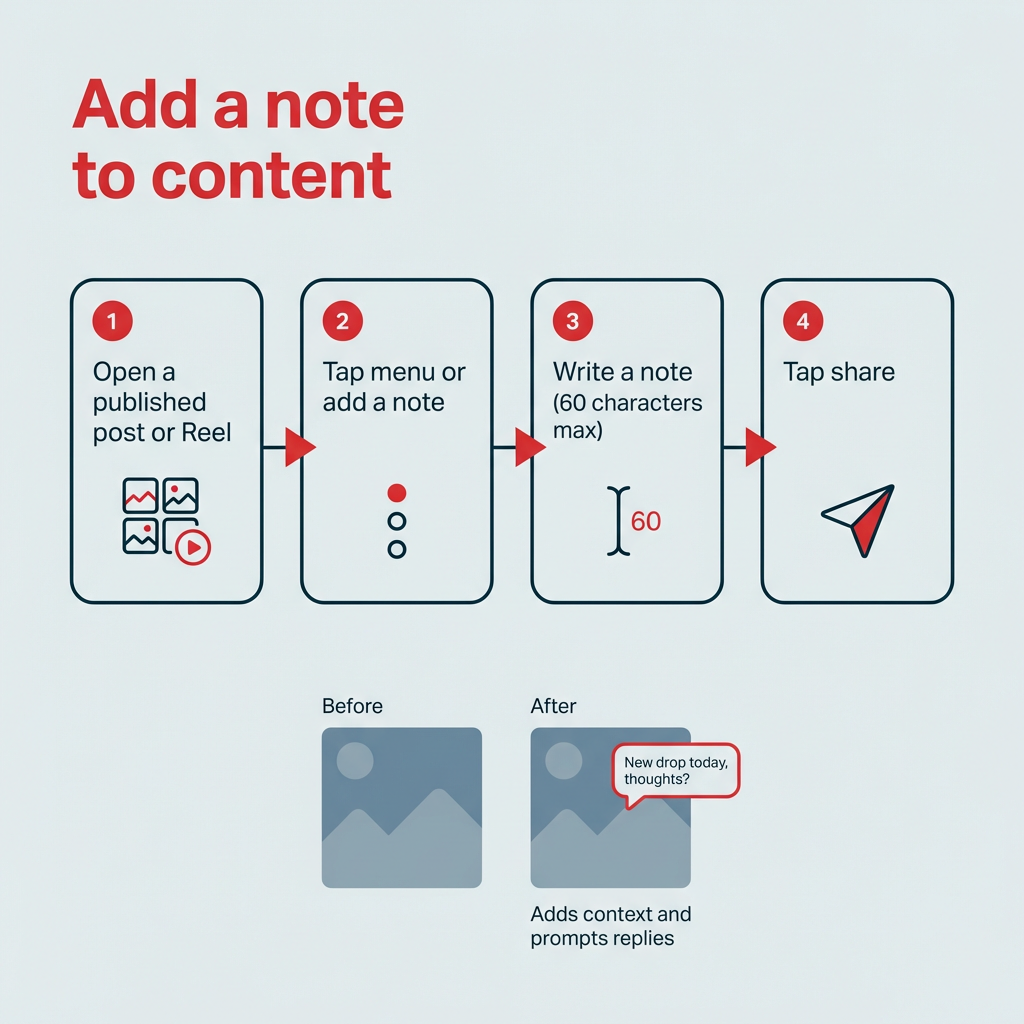 Add a note to content

1
Open a published post or Reel

2
Tap menu or add a note

3
Write a note (60 characters max)

60

4
Tap share

Before

After

New drop today, thoughts?

Adds context and prompts replies